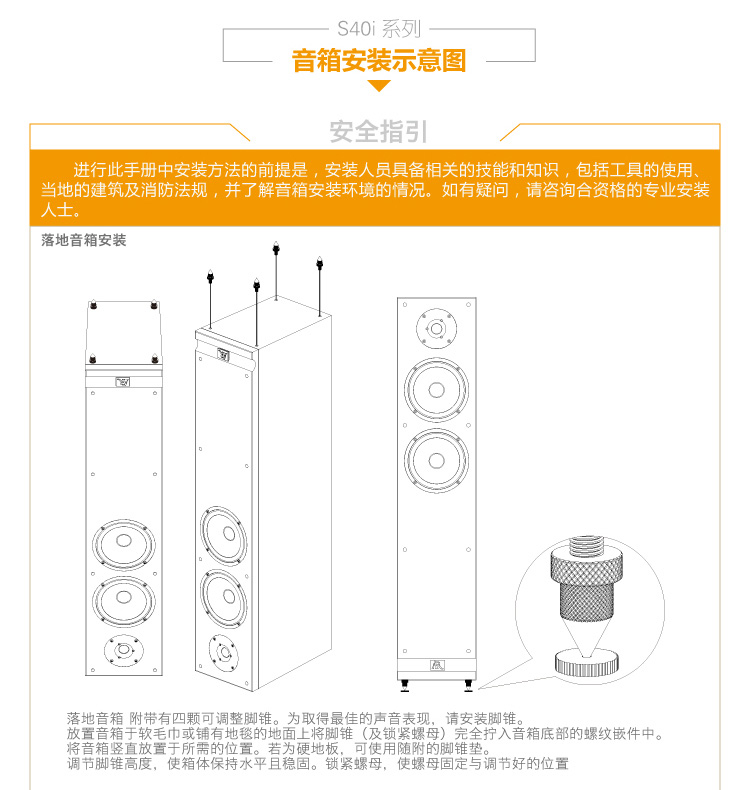 S40i 系列

音箱安装示意图

安全指引

进行此手册中安装方法的前提是，安装人员具备相关的技能和知识，包括工具的使用、当地的建筑及消防法规，并了解音箱安装环境的情况。如有疑问，请咨询合资格的专业安装人士。

落地音箱安装

落地音箱 附带有四颗可调整脚锥。为取得最佳的声音表现，请安装脚锥。
放置音箱于软毛巾或铺有地毯的地面上将脚锥（及锁紧螺母）完全拧入音箱底部的螺纹嵌件中。
将音箱竖直放置于所需的位置。若为硬地板，可使用随附的脚锥垫。
调节脚锥高度，使箱体保持水平且稳固。锁紧螺母，使螺母固定与调节好的位置